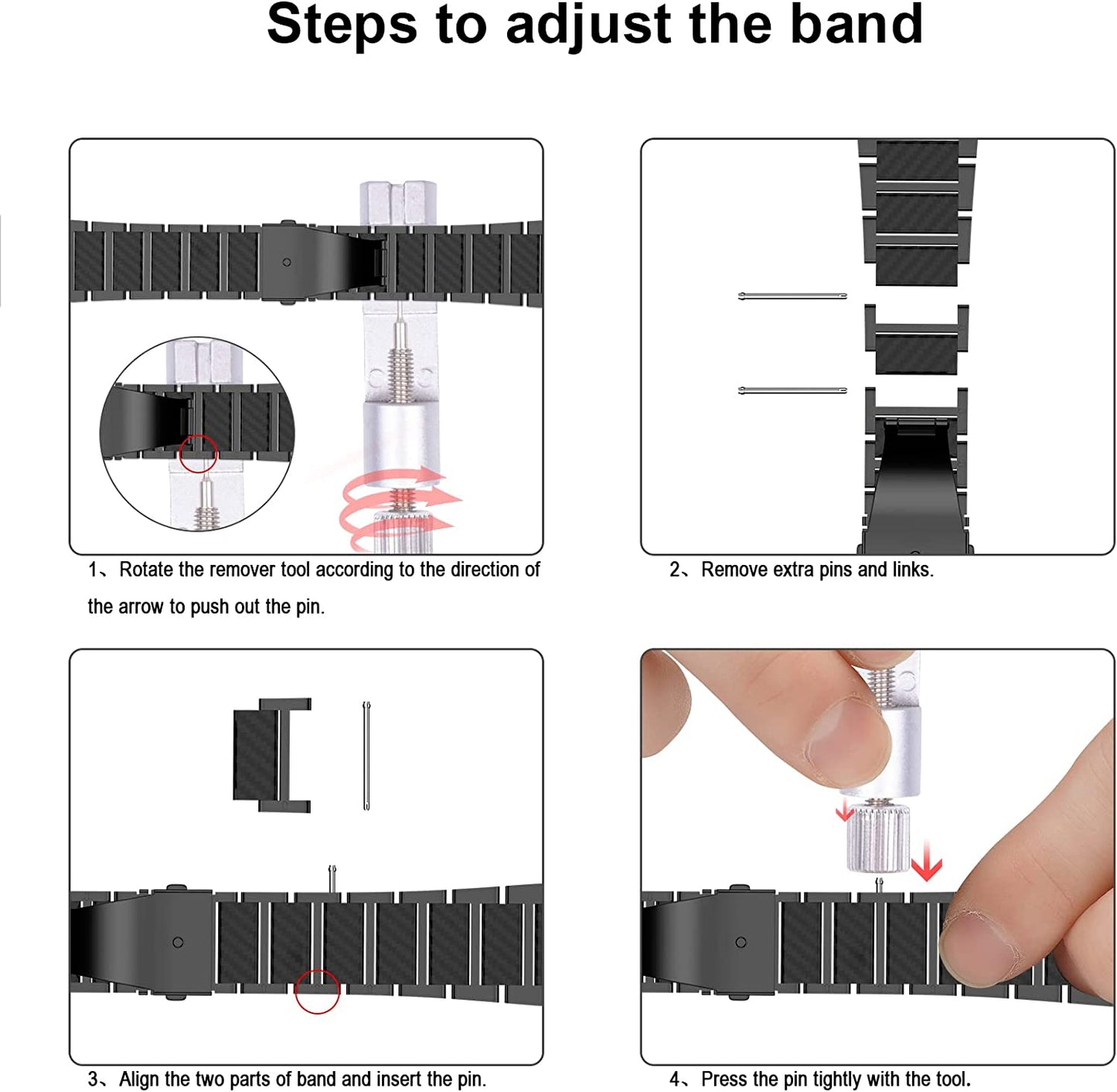 Steps to adjust the band

1、Rotate the remover tool according to the direction of the arrow to push out the pin.

2、Remove extra pins and links.

3、Align the two parts of band and insert the pin.

4、Press the pin tightly with the tool.